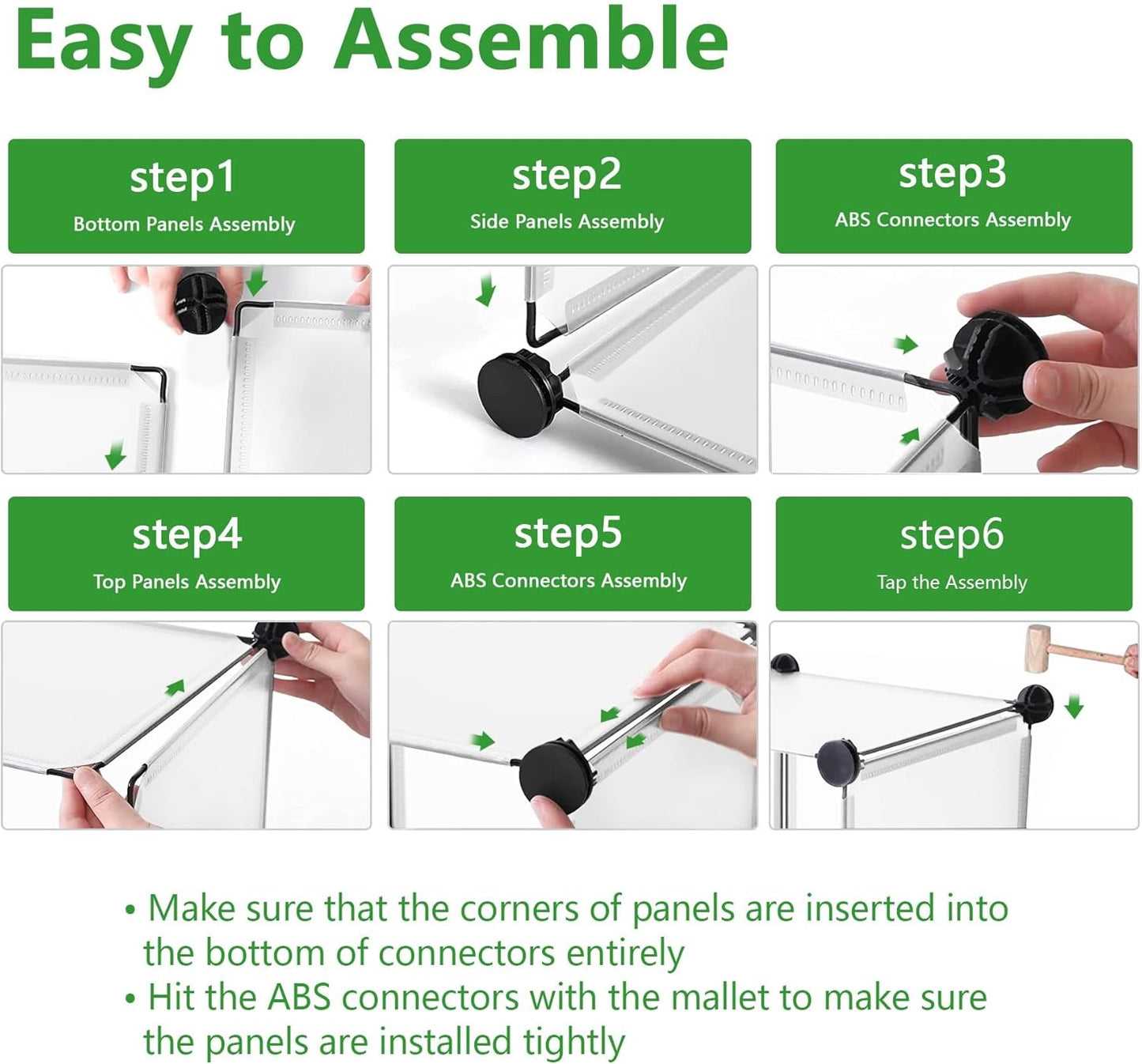 Easy to Assemble

step1
Bottom Panels Assembly

step2
Side Panels Assembly

step3
ABS Connectors Assembly

step4
Top Panels Assembly

step5
ABS Connectors Assembly

step6
Tap the Assembly

• Make sure that the corners of panels are inserted into the bottom of connectors entirely
• Hit the ABS connectors with the mallet to make sure the panels are installed tightly