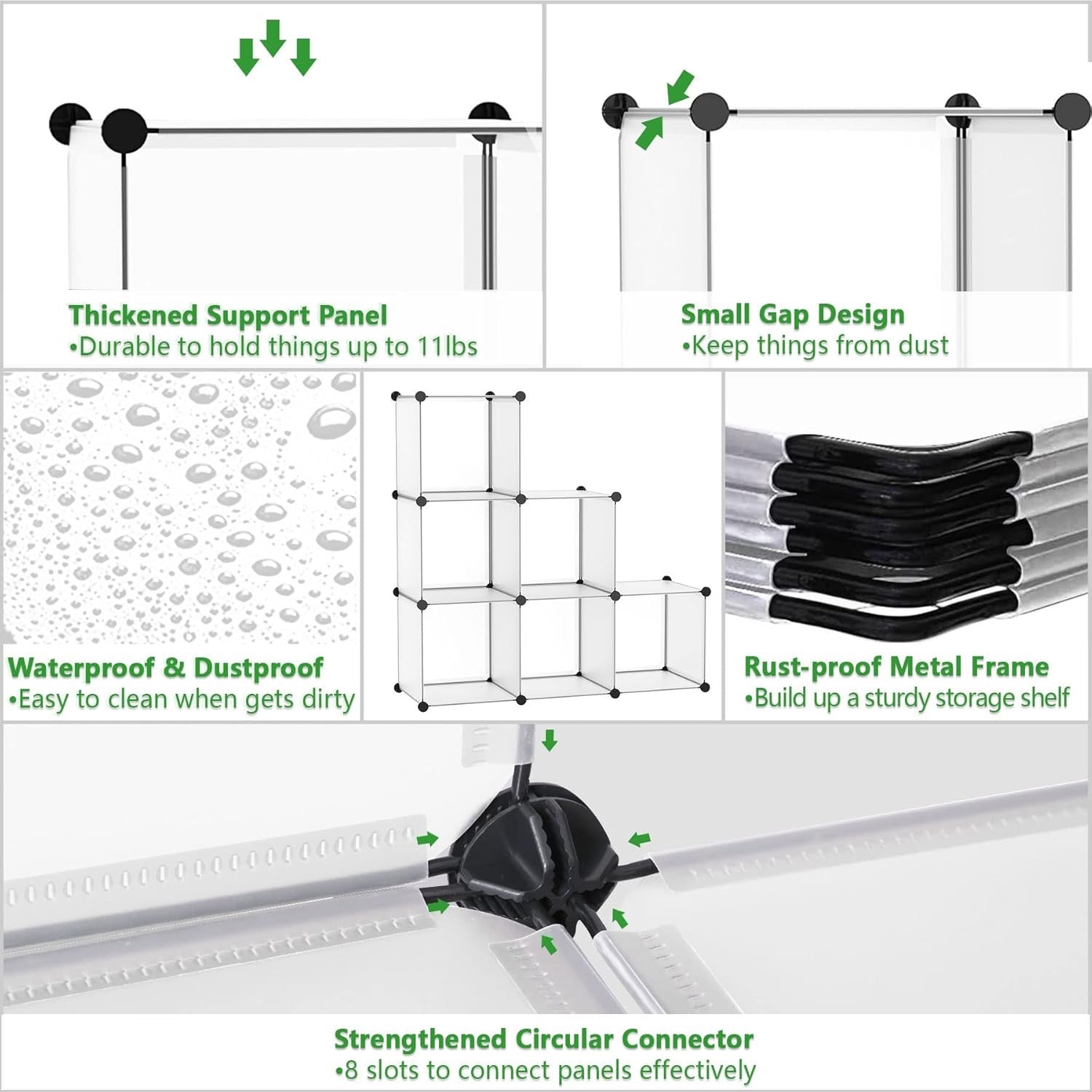 Thickened Support Panel
•Durable to hold things up to 11lbs

Small Gap Design
•Keep things from dust

Waterproof & Dustproof
•Easy to clean when gets dirty

Rust-proof Metal Frame
•Build up a sturdy storage shelf

Strengthened Circular Connector
•8 slots to connect panels effectively